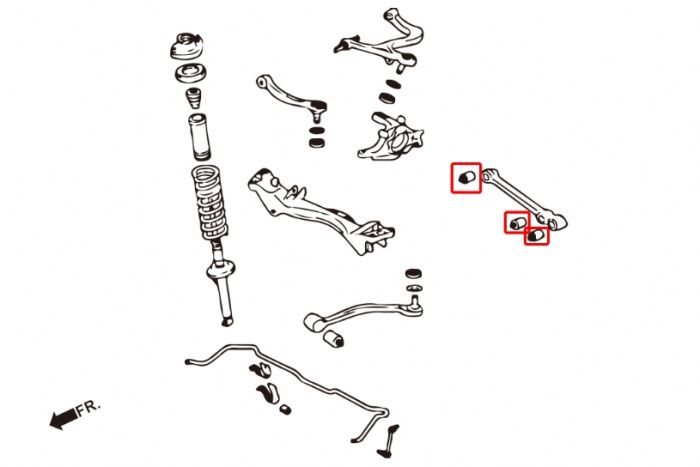 FR.