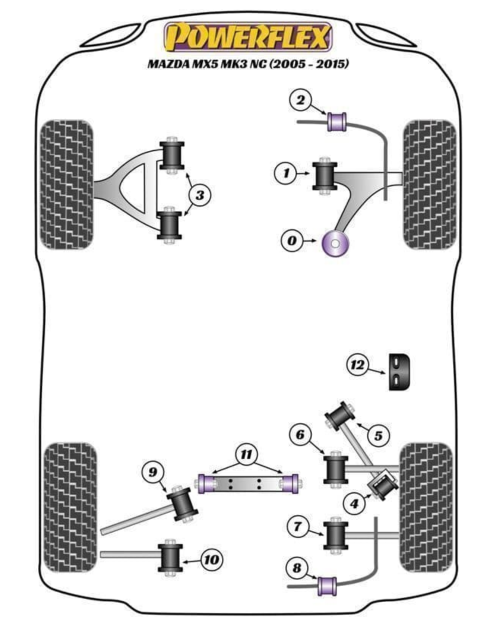 POWERFLEX
MAZDA MX5 MK3 NC (2005 - 2015)

2
1
3
0
12
5
6
11
9
4
7
10
8