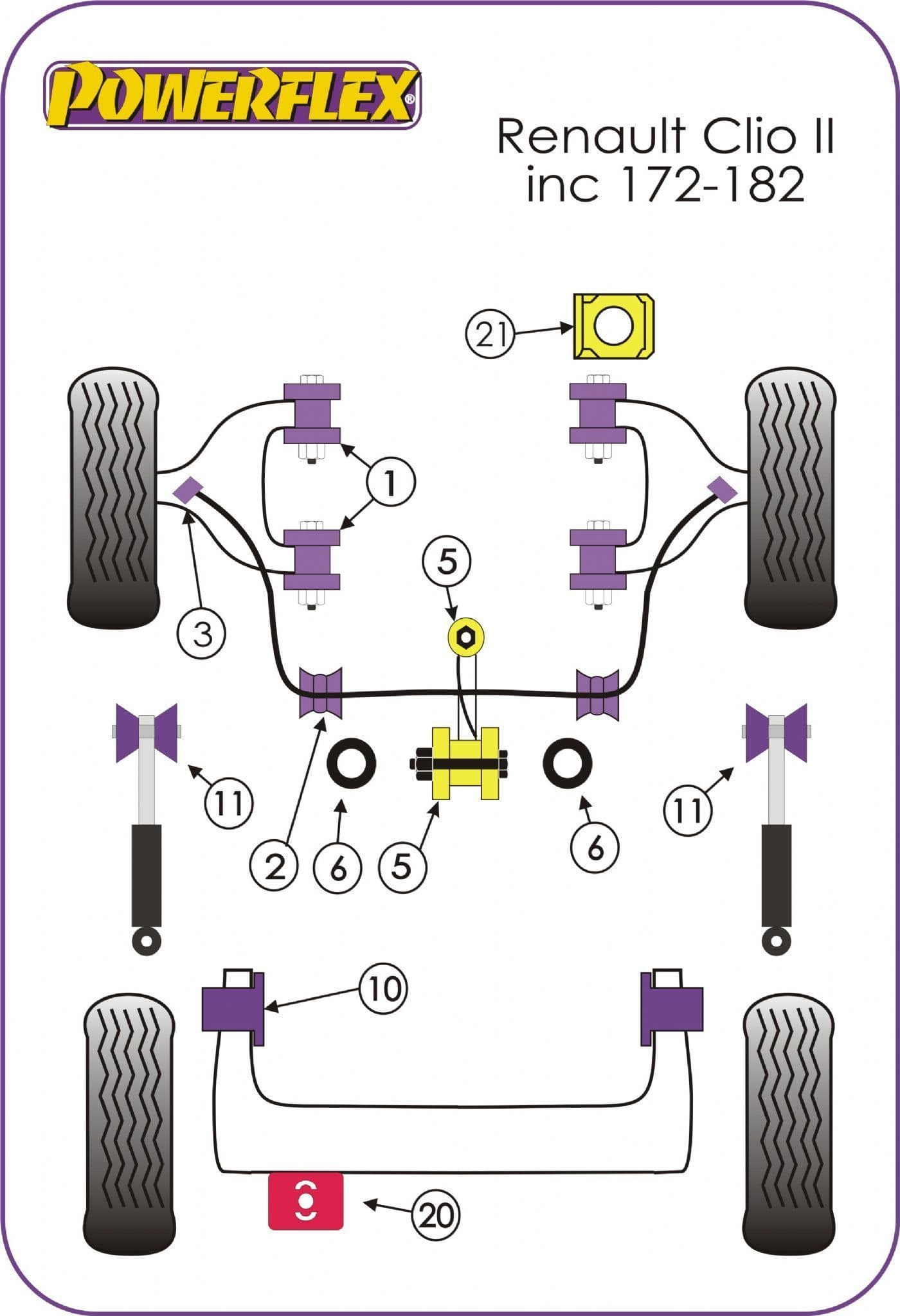 POWERFLEX®

Renault Clio II
inc 172-182

21

1

5

3

11

2

6

5

6

11

10

20