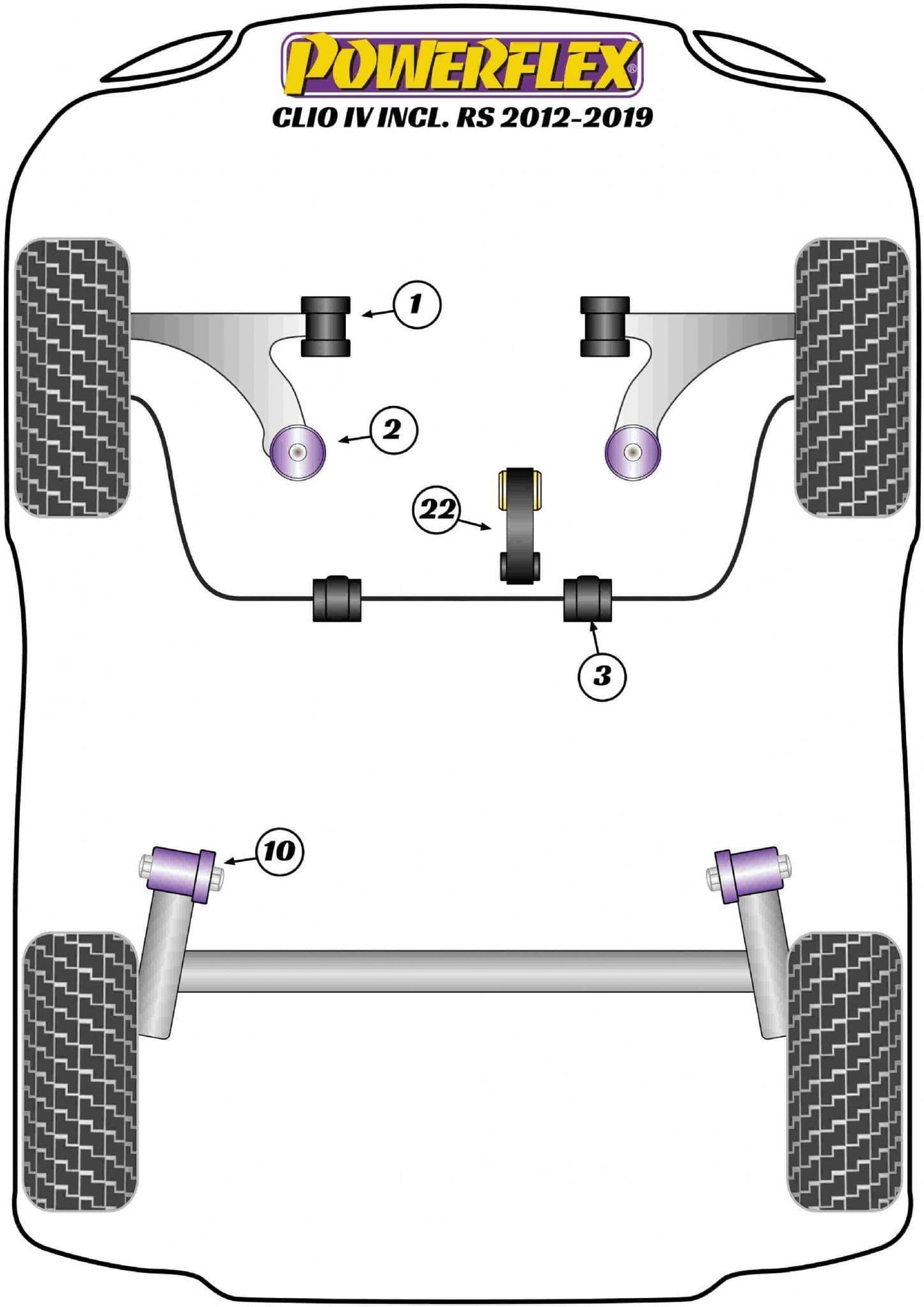 POWERFLEX®
CLIO IV INCL. RS 2012-2019

1

2

22

3

10