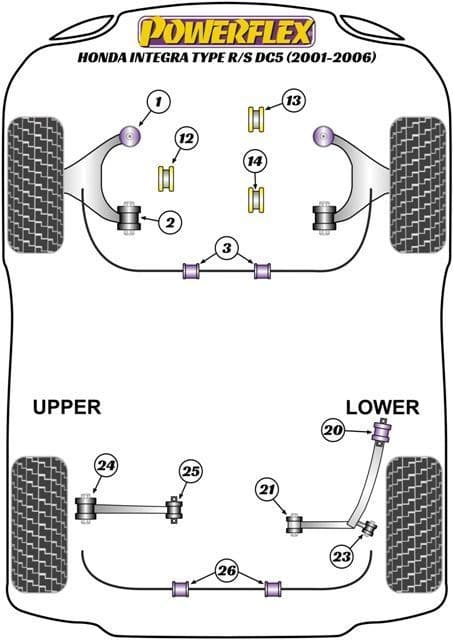 POWERFLEX
HONDA INTEGRA TYPE R/S DC5 (2001-2006)

1
13
12
14
2
3

UPPER
LOWER

20
24
25
21
23
26