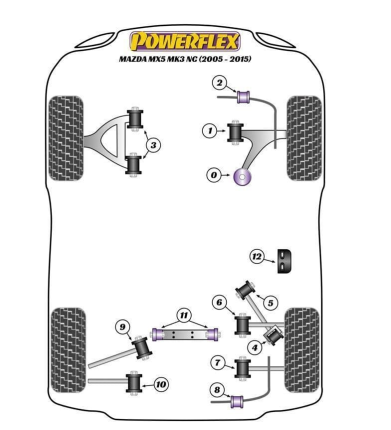 POWERFLEX
MAZDA MX5 MK3 NC (2005 - 2015)

2
1
3
0
12
5
6
11
9
4
7
10
8