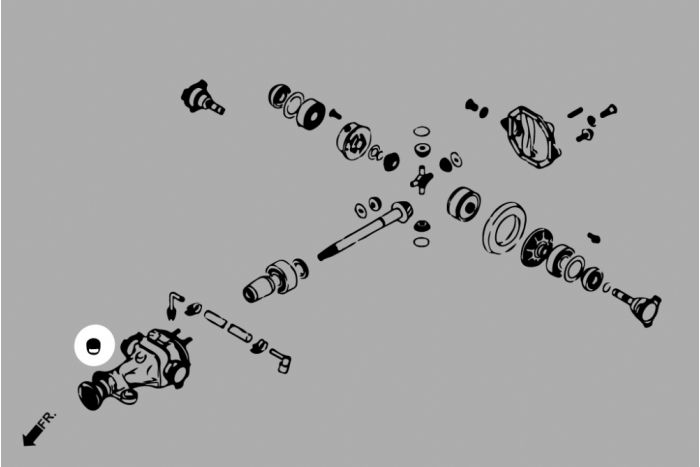 FR.