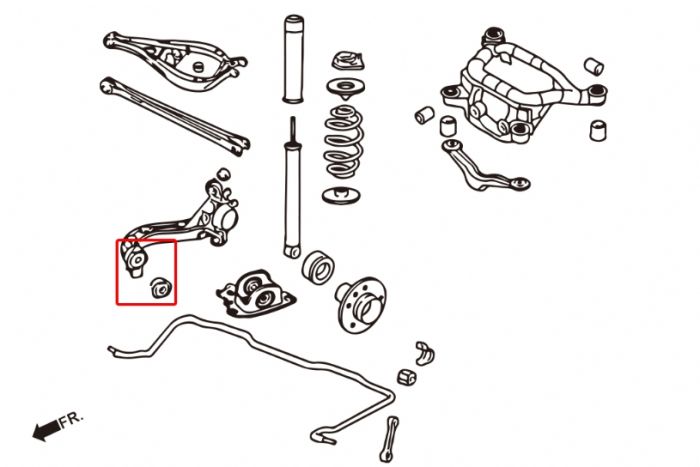 FR.