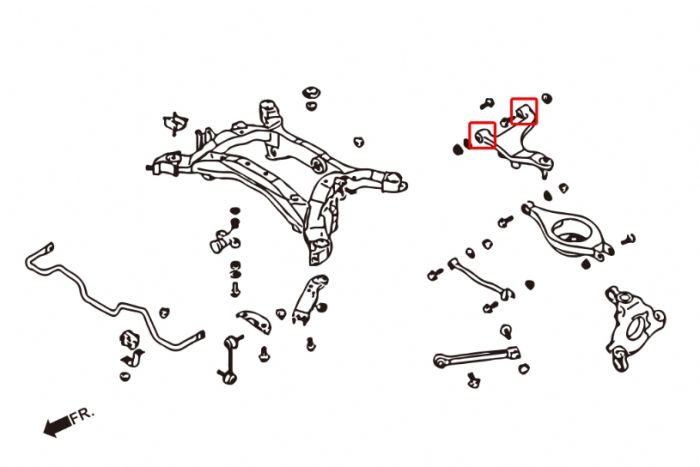 FR.