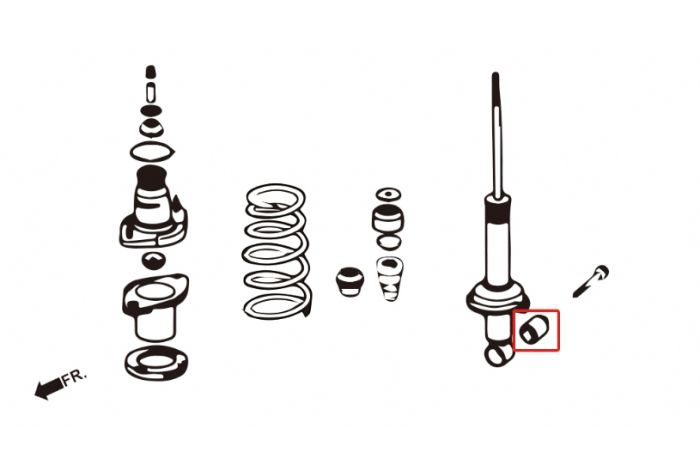 FR.