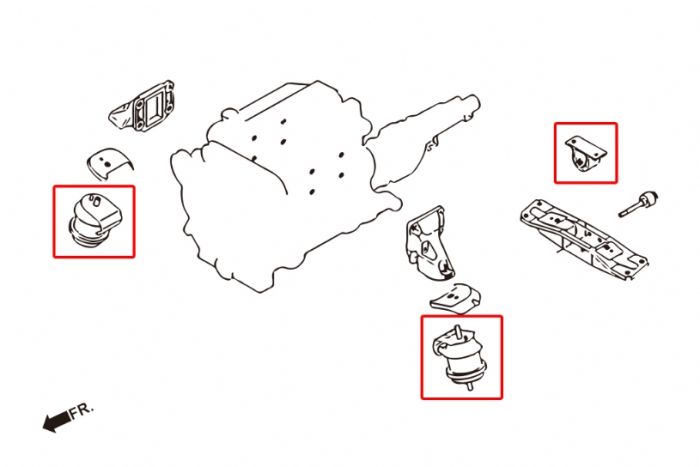 FR.