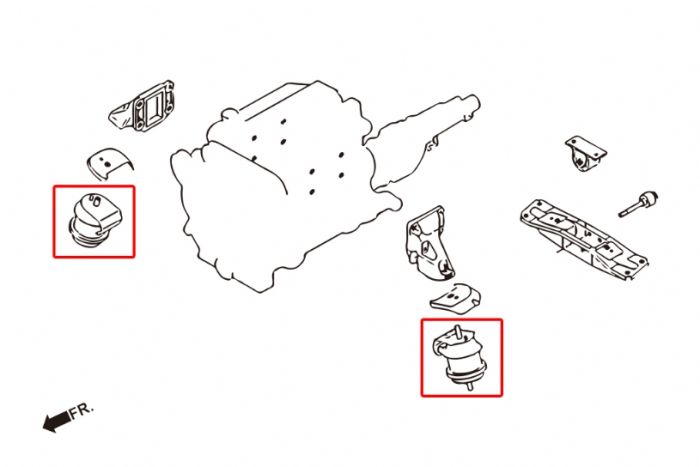 FR.