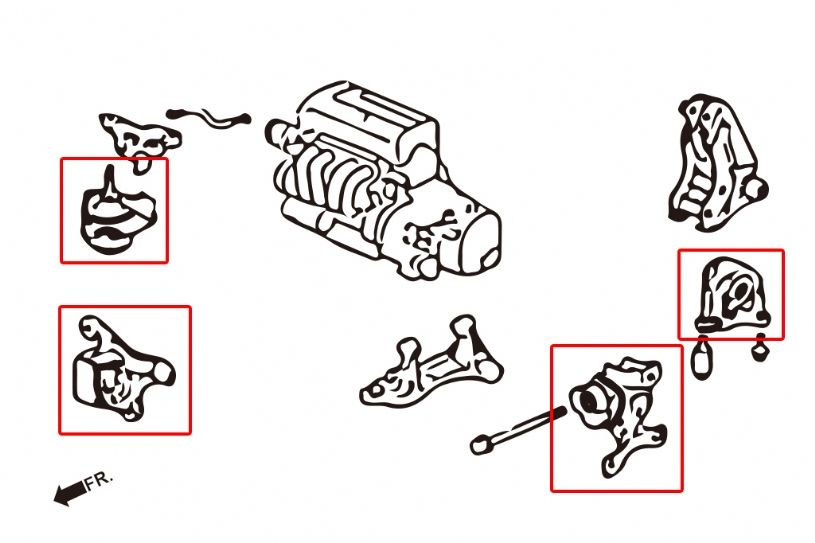 FR.