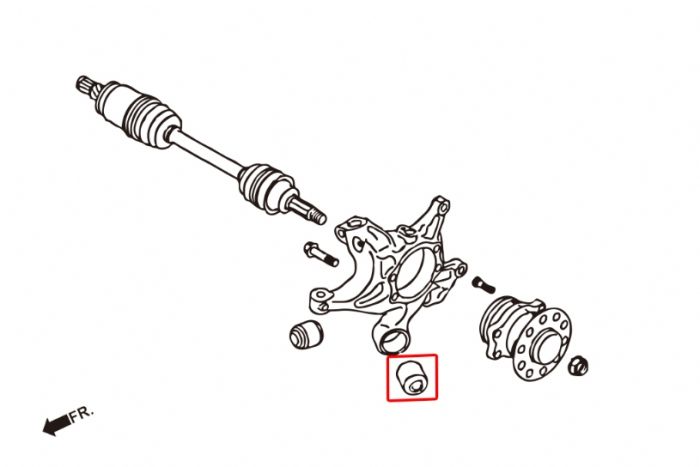 FR.